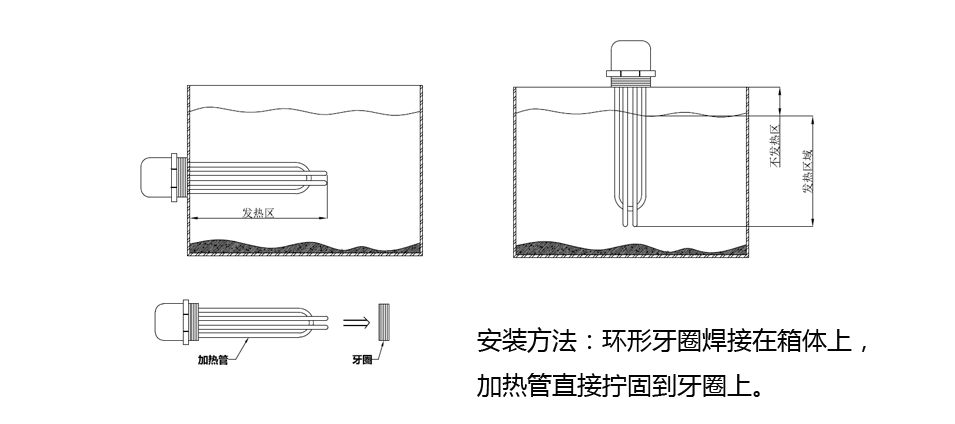 发热区

不发热区

发热区域

加热管

牙圈

安装方法：环形牙圈焊接在箱体上，加热管直接拧固到牙圈上。